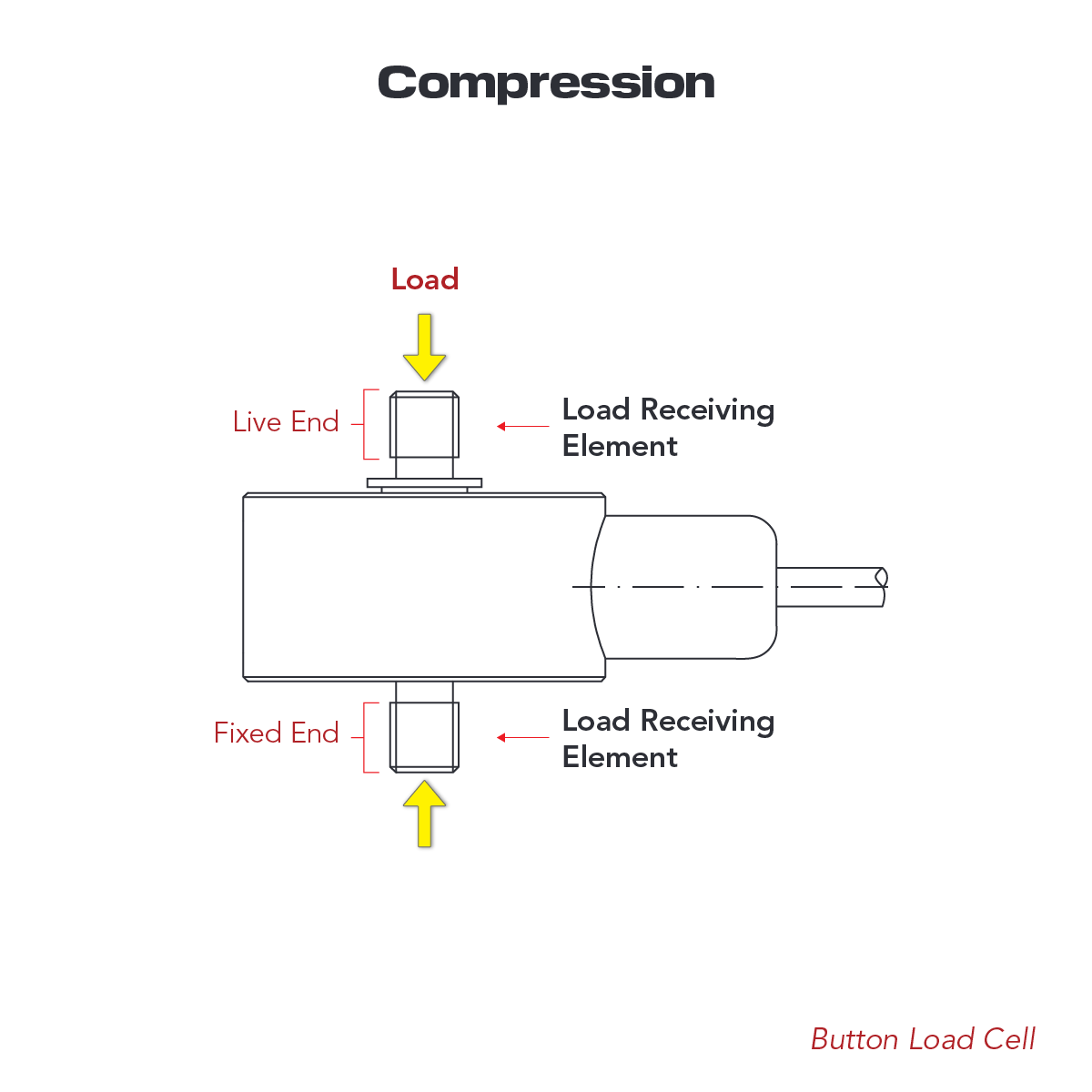 Compression

Load

Live End

Load Receiving Element

Fixed End

Load Receiving Element

Button Load Cell