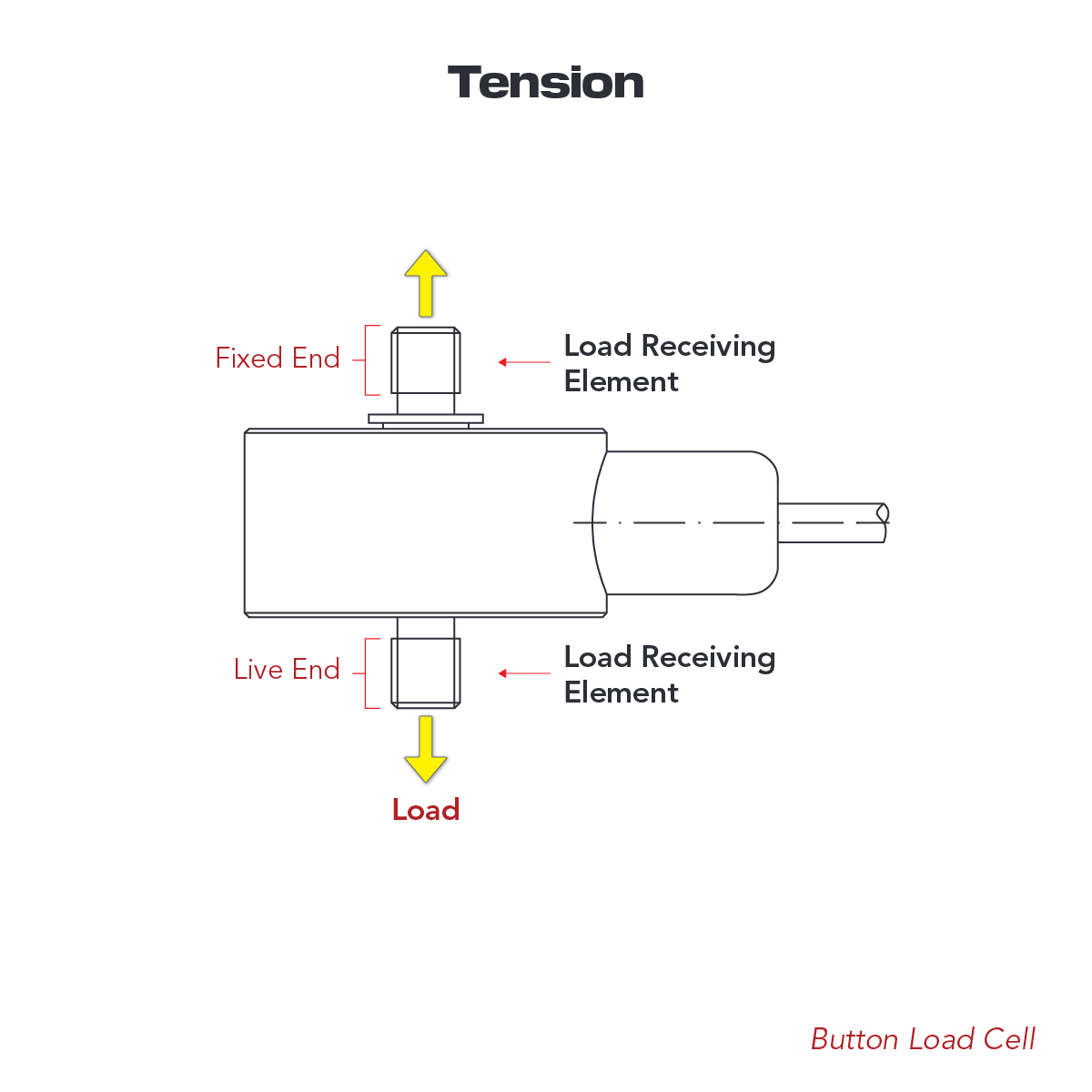 Tension

Fixed End

Load Receiving Element

Live End

Load Receiving Element

Load

Button Load Cell