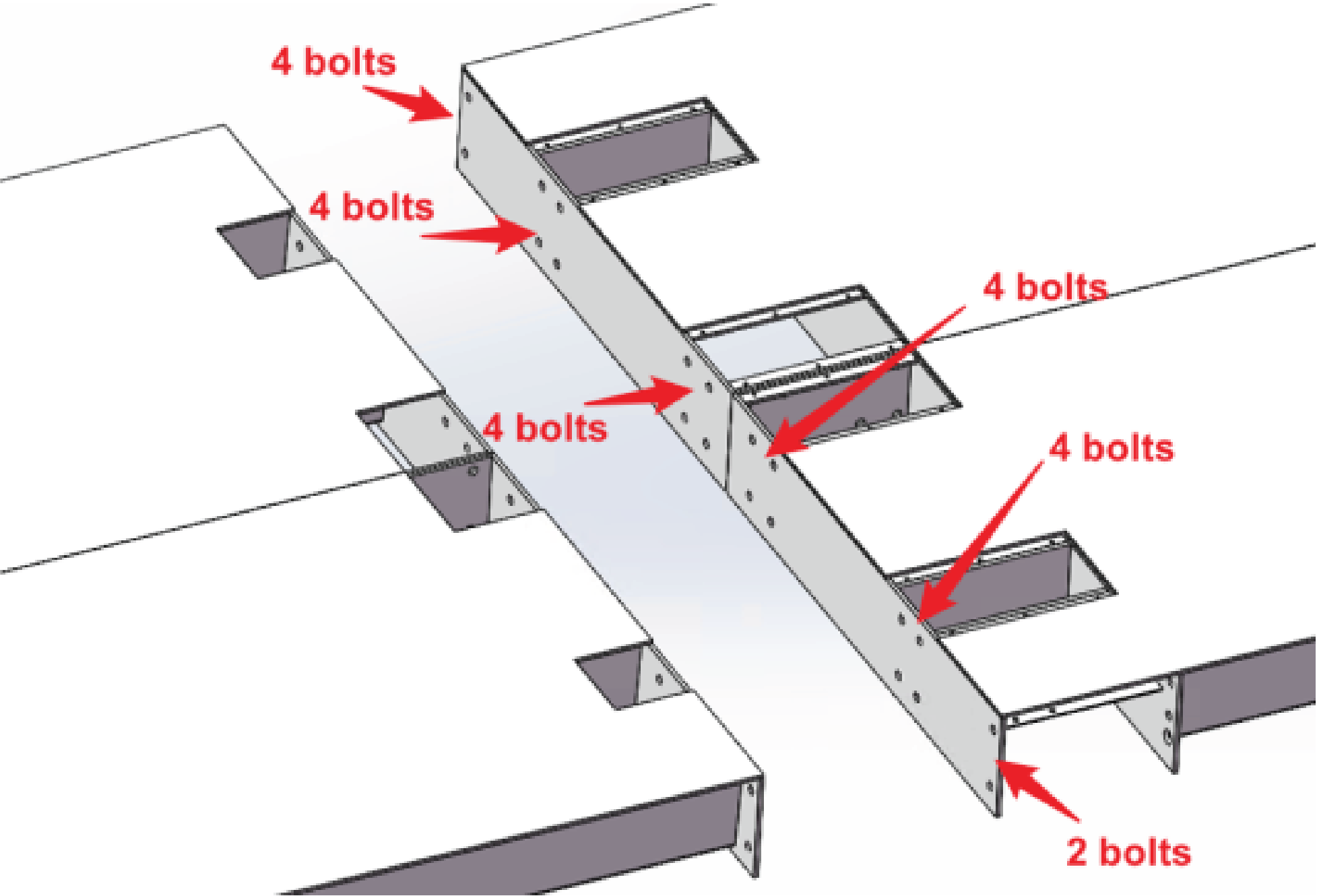 4 bolts

4 bolts

4 bolts

4 bolts

4 bolts

2 bolts