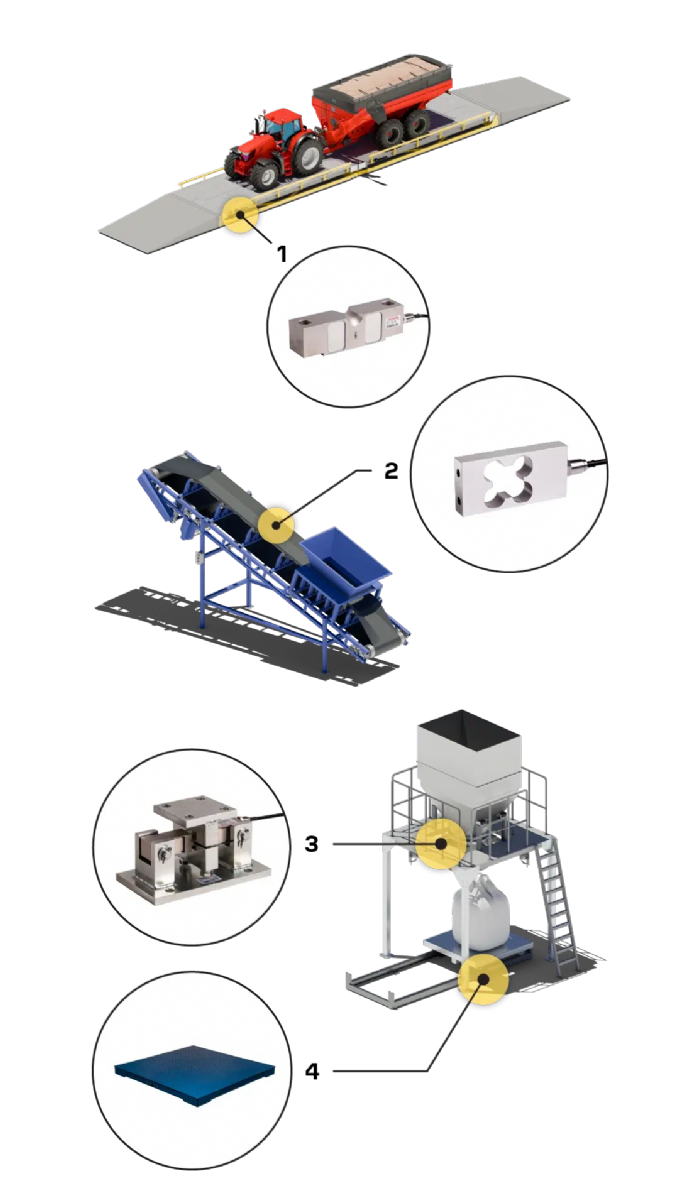 1

2

3

4